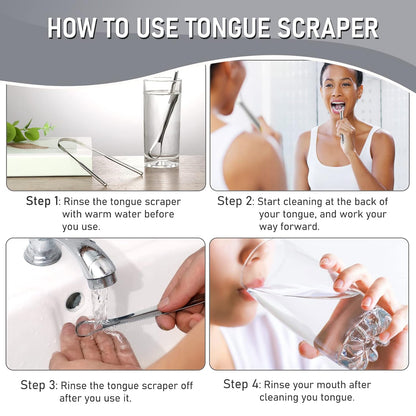 HOW TO USE TONGUE SCRAPER

Step 1: Rinse the tongue scraper with warm water before you use.

Step 2: Start cleaning at the back of your tongue, and work your way forward.

Step 3: Rinse the tongue scraper off after you use it.

Step 4: Rinse your mouth after cleaning you tongue.