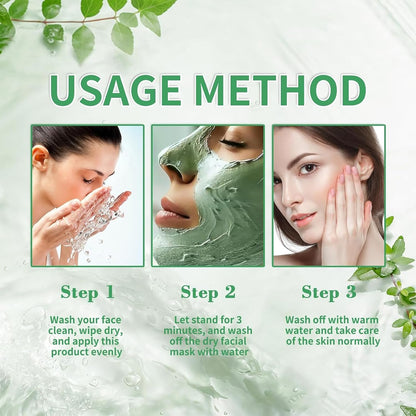 USAGE METHOD

Step 1

Wash your face clean, wipe dry, and apply this product evenly

Step 2

Let stand for 3 minutes, and wash off the dry facial mask with water

Step 3

Wash off with warm water and take care of the skin normally