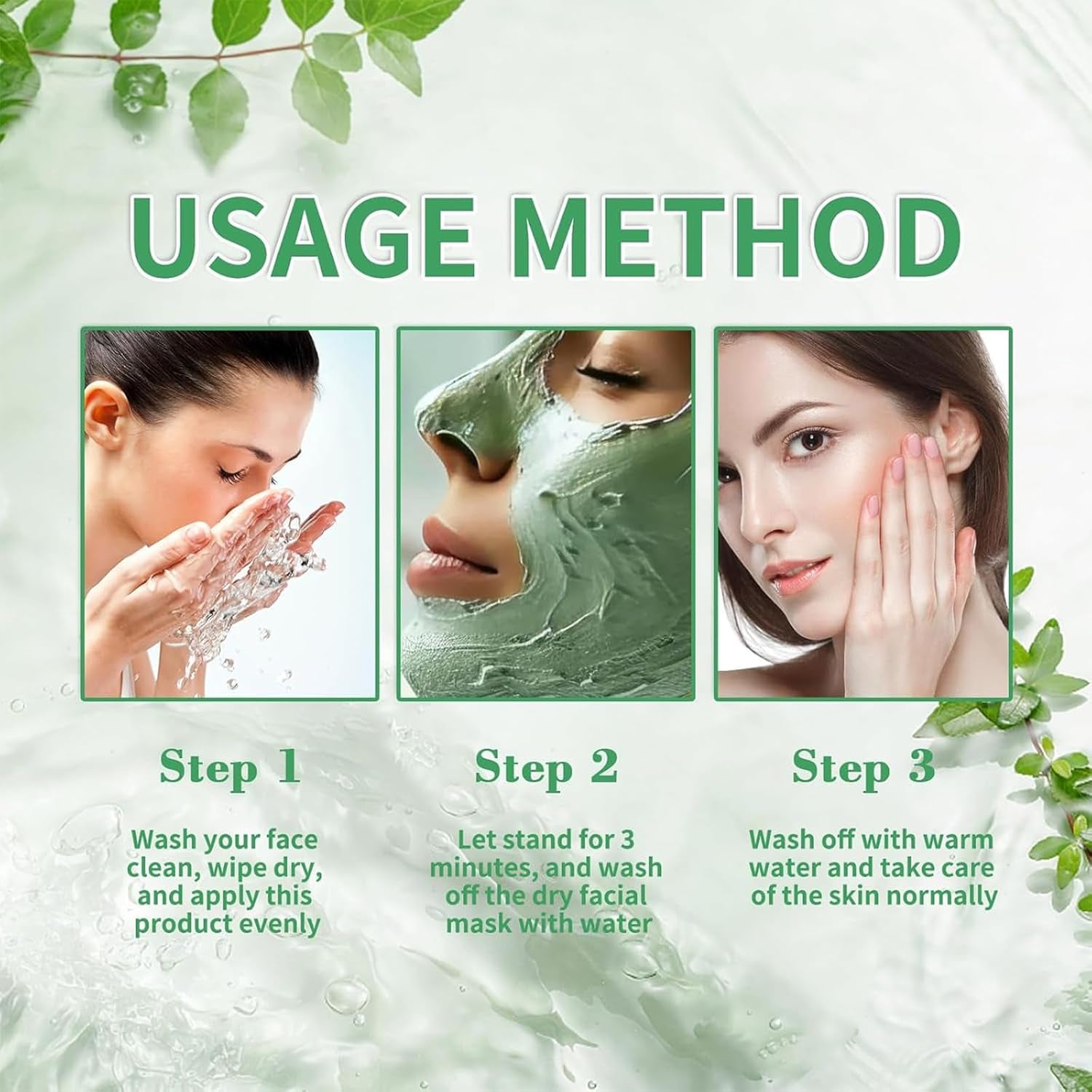 USAGE METHOD

Step 1

Wash your face clean, wipe dry, and apply this product evenly

Step 2

Let stand for 3 minutes, and wash off the dry facial mask with water

Step 3

Wash off with warm water and take care of the skin normally