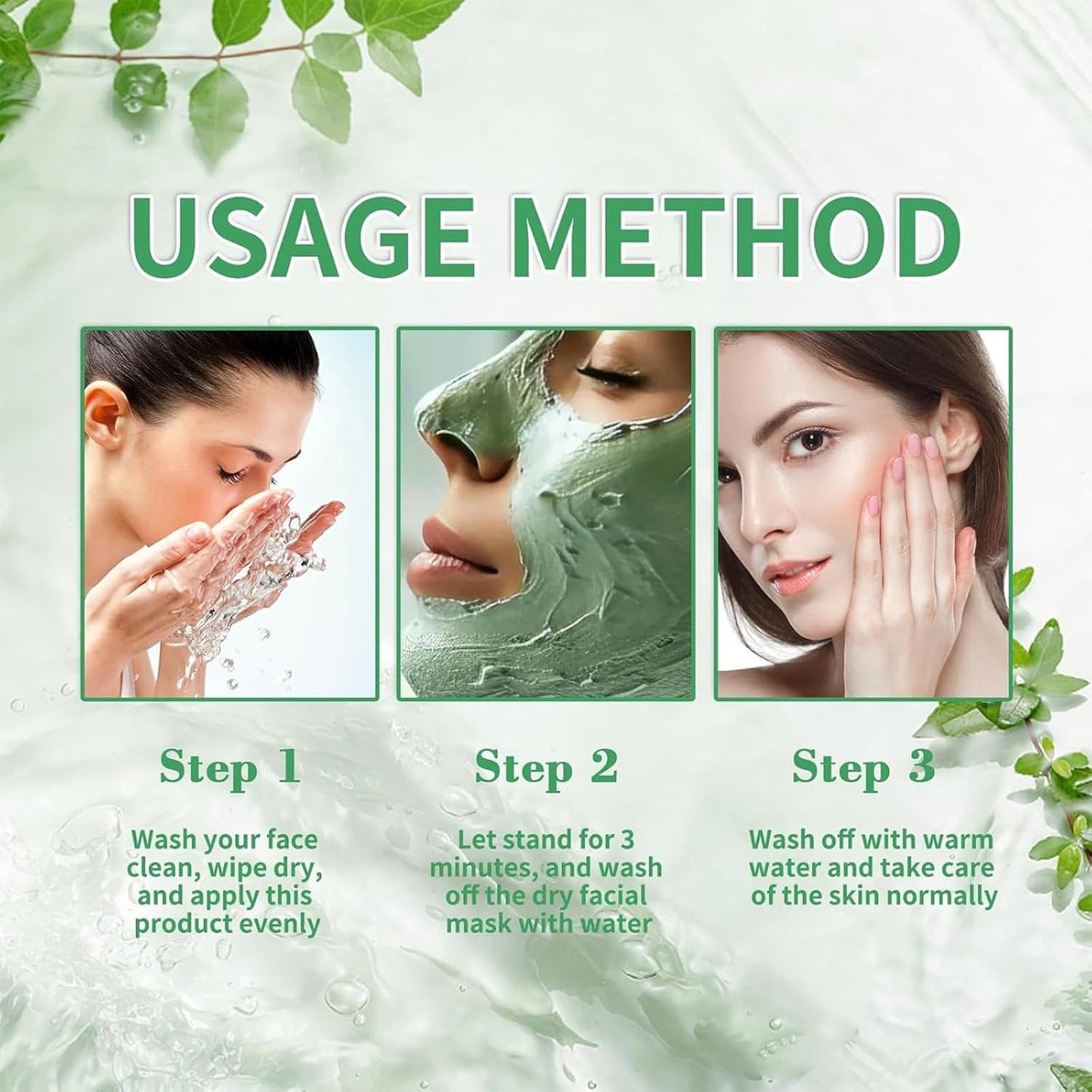 USAGE METHOD

Step 1

Wash your face clean, wipe dry, and apply this product evenly

Step 2

Let stand for 3 minutes, and wash off the dry facial mask with water

Step 3

Wash off with warm water and take care of the skin normally