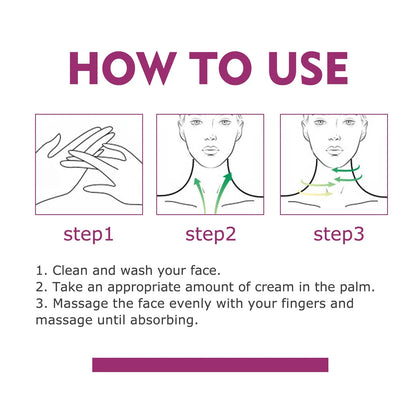 HOW TO USE

step1

step2

step3

1. Clean and wash your face.
2. Take an appropriate amount of cream in the palm.
3. Massage the face evenly with your fingers and massage until absorbing.