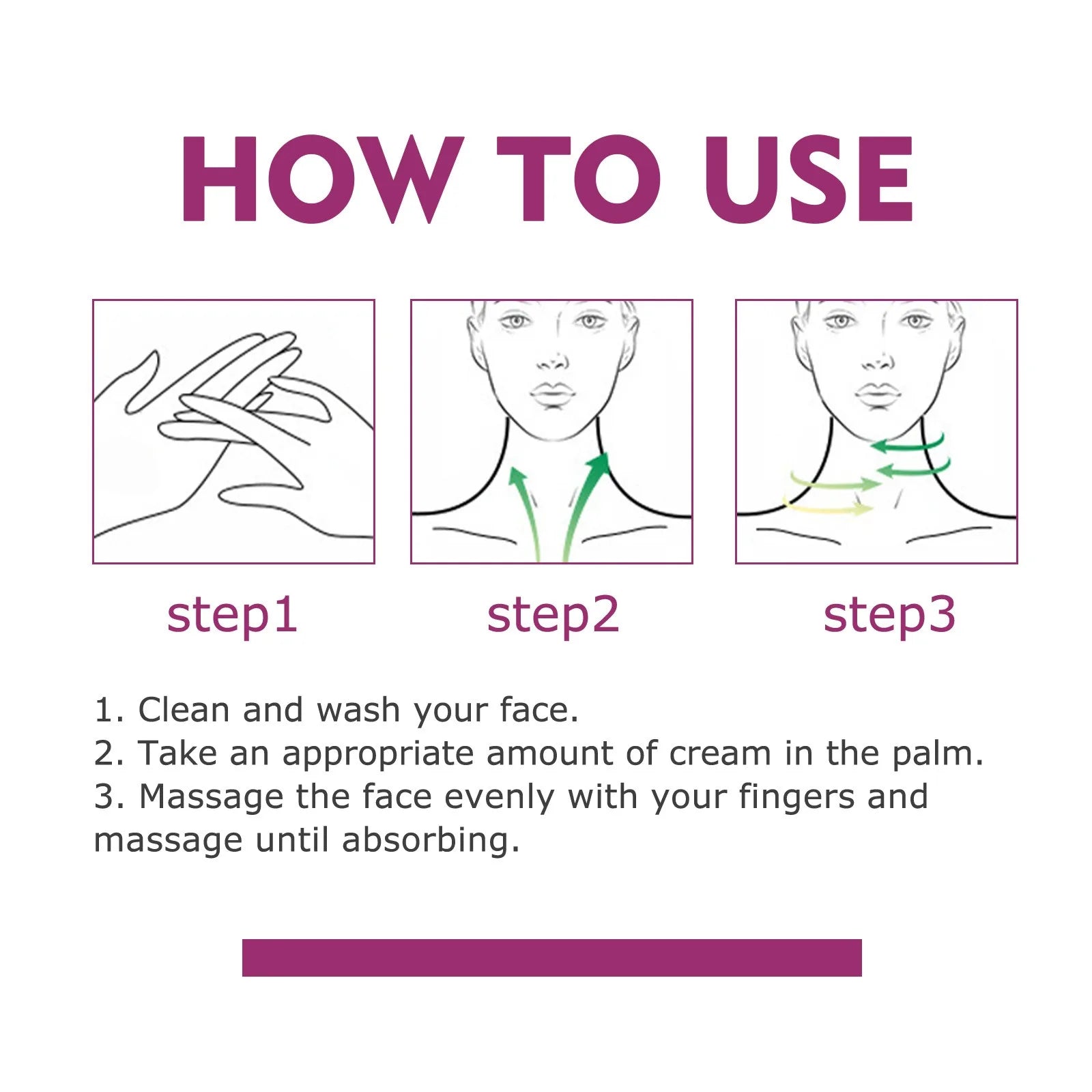 HOW TO USE

step1

step2

step3

1. Clean and wash your face.
2. Take an appropriate amount of cream in the palm.
3. Massage the face evenly with your fingers and massage until absorbing.