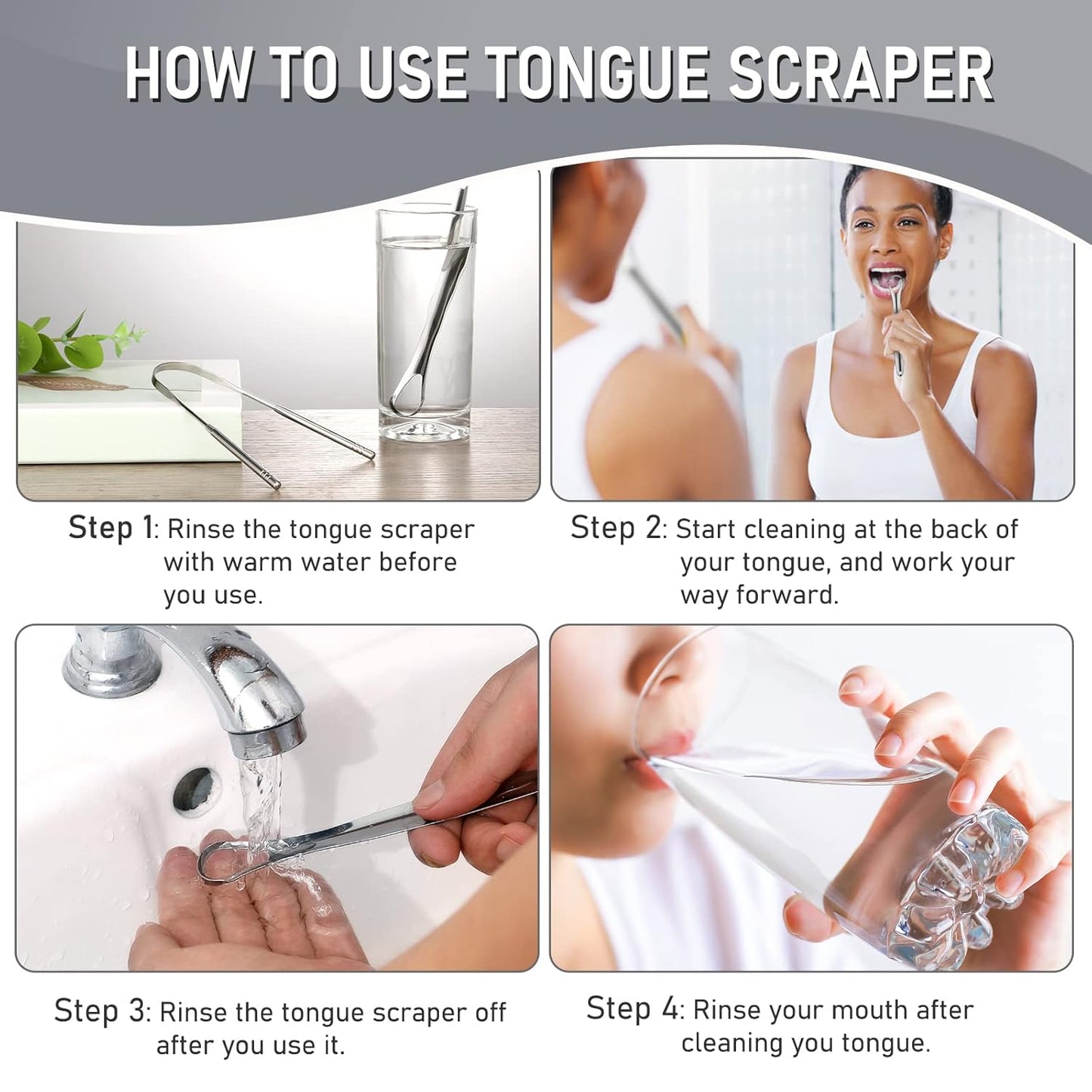 HOW TO USE TONGUE SCRAPER

Step 1: Rinse the tongue scraper with warm water before you use.

Step 2: Start cleaning at the back of your tongue, and work your way forward.

Step 3: Rinse the tongue scraper off after you use it.

Step 4: Rinse your mouth after cleaning you tongue.